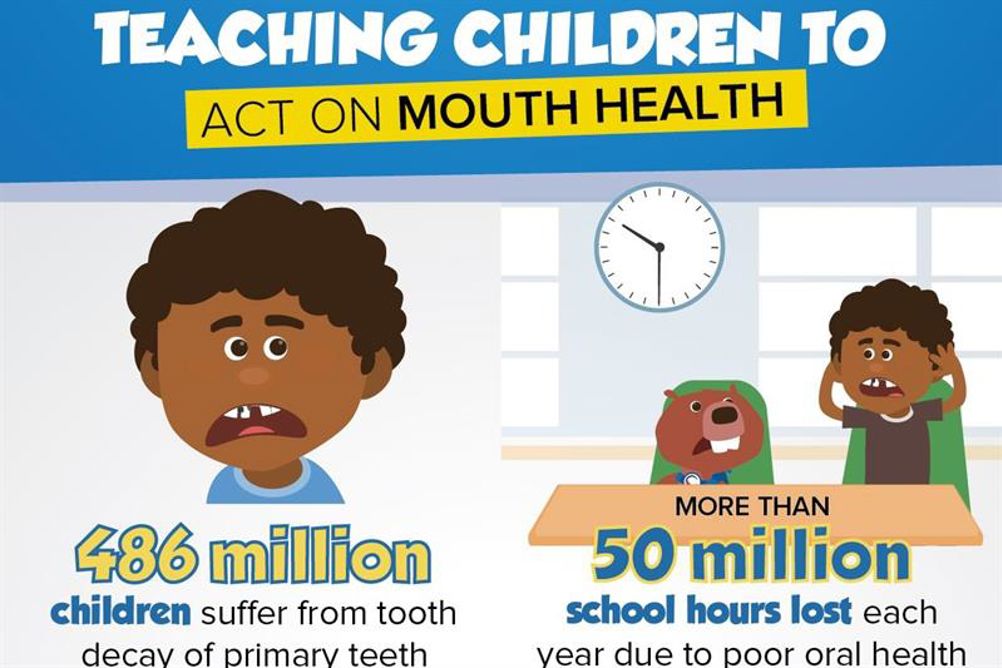 TEACHING CHILDREN TO
ACT ON MOUTH HEALTH

486 million
children suffer from tooth decay of primary teeth

MORE THAN
50 million
school hours lost each year due to poor oral health